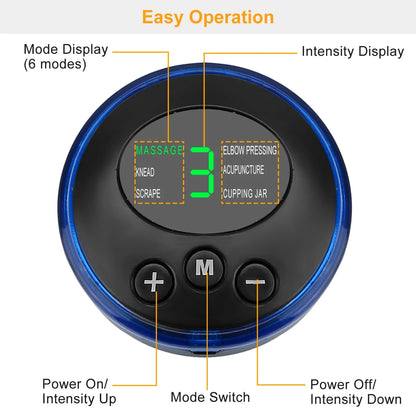 Easy Operation

Mode Display (6 modes)

Intensity Display

MASSAGE
KNEAD
SCRAPE

3

ELBOW PRESSING
ACUPUNCTURE
CUPPING JAR

+
M
−

Power On/ Intensity Up

Mode Switch

Power Off/ Intensity Down