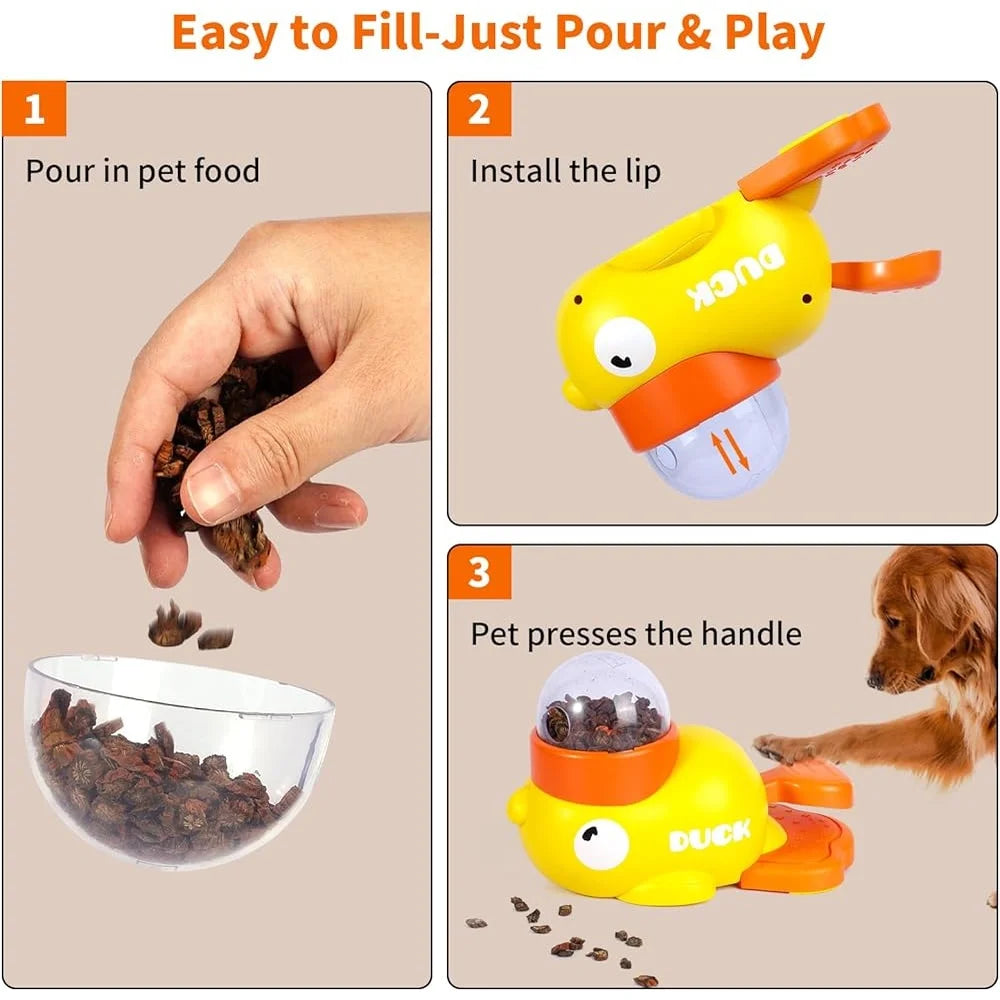 Easy to Fill-Just Pour & Play

1

Pour in pet food

2

Install the lip

DUCK

3

Pet presses the handle

DUCK