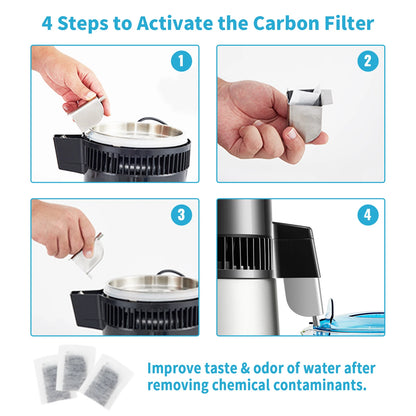 4 Steps to Activate the Carbon Filter

1

2

3

4

Improve taste & odor of water after removing chemical contaminants.