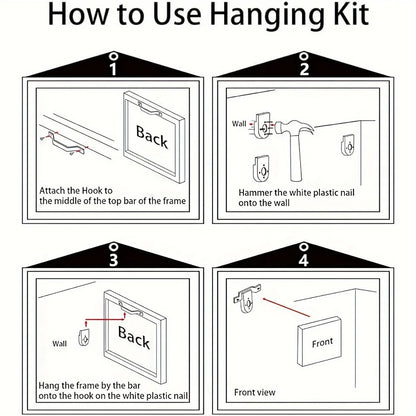 How to Use Hanging Kit

1

Back

Attach the Hook to the middle of the top bar of the frame

2

Wall

Hammer the white plastic nail onto the wall

3

Wall

Back

Hang the frame by the bar onto the hook on the white plastic nail

4

Front

Front view