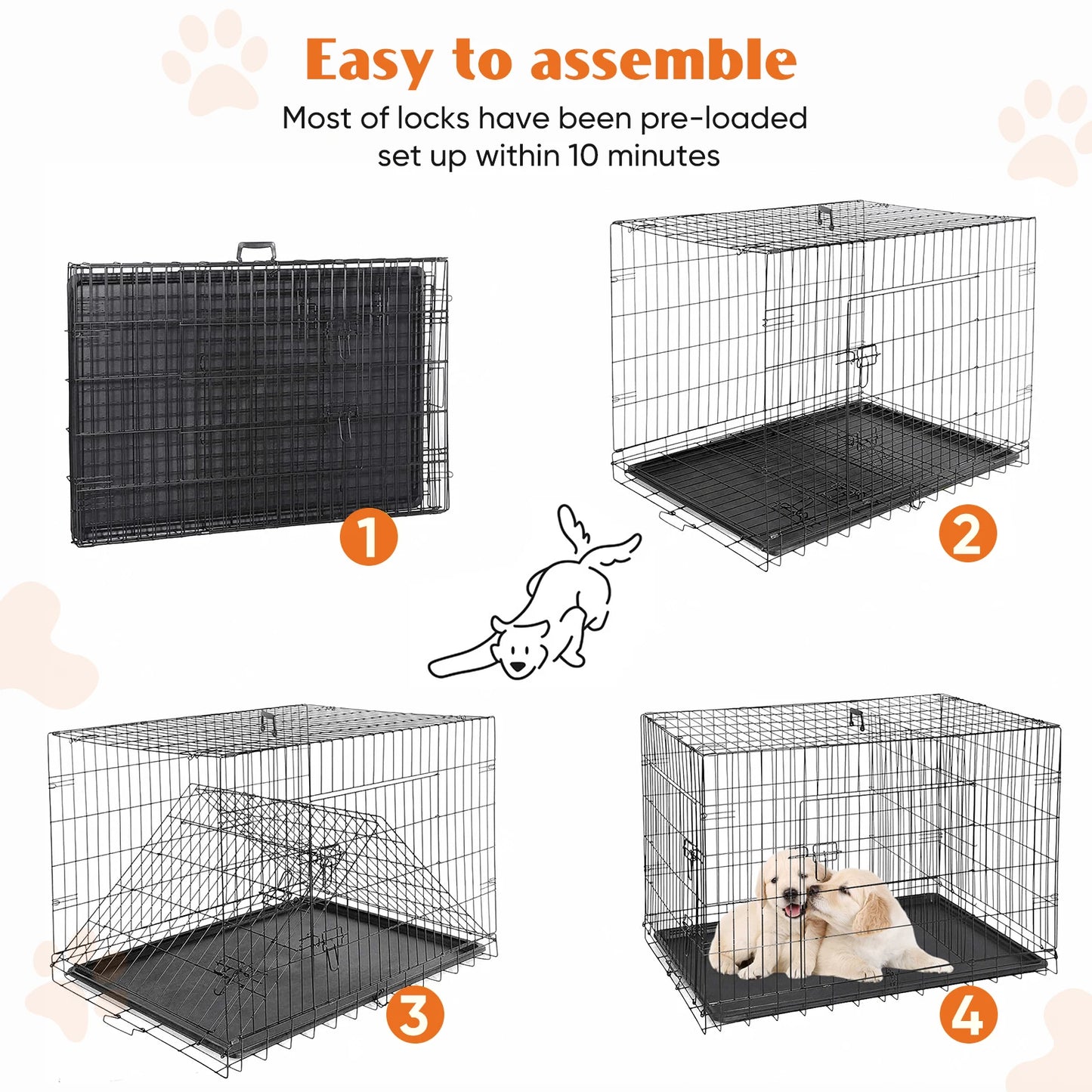 Easy to assemble

Most of locks have been pre-loaded
set up within 10 minutes

1

2

3

4